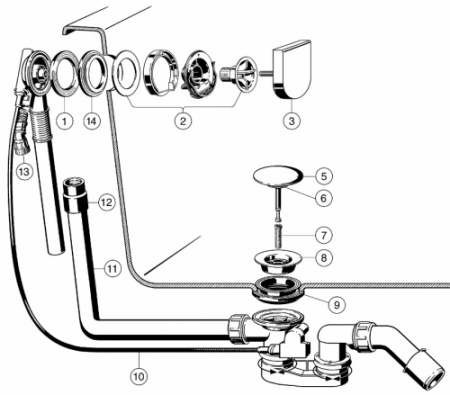 1
14
2
3
13
12
5
6
7
8
11
9
10