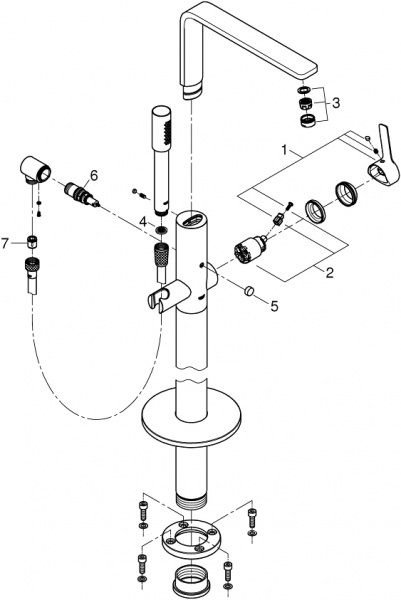 3
1
6
4
7
2
5