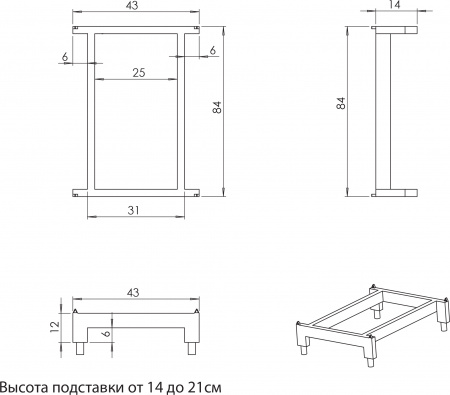 43

6

6

25

84

31

14

84

43

12

6

Высота подставки от 14 до 21см