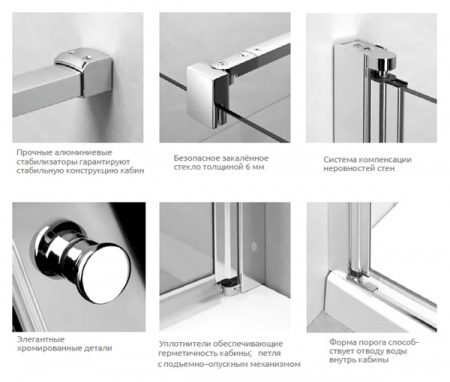 Прочные алюминиевые стабилизаторы гарантируют стабильную конструкцию кабин

Безопасное закалённое стекло толщиной 6 мм

Система компенсации неровностей стен

Элегантные хромированные детали

Уплотнители обеспечивающие герметичность кабины; петля с подъемно–опускным механизмом

Форма порога способствует отводу воды внутрь кабины