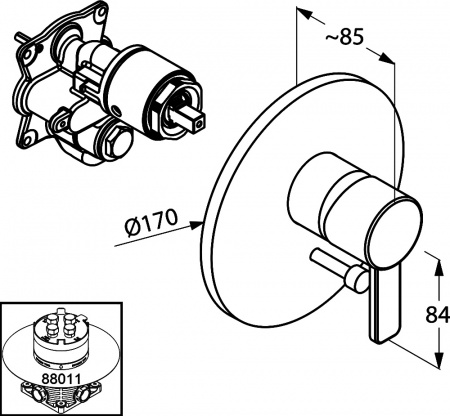 ~85

Ø170

84

88011