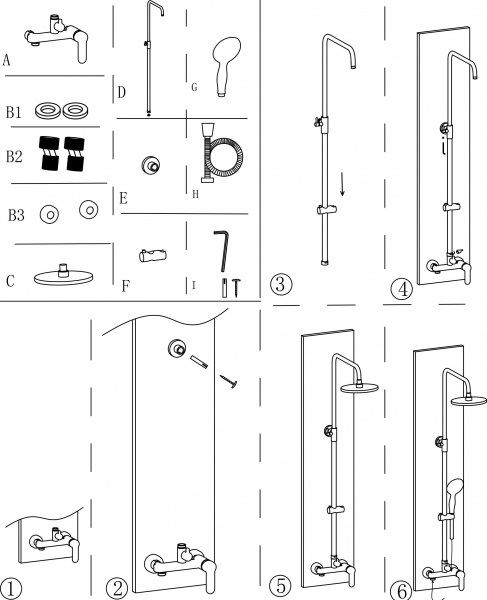 A

B1

B2

B3

C

D

E

F

G

H

I

③

④

①

②

⑤

⑥