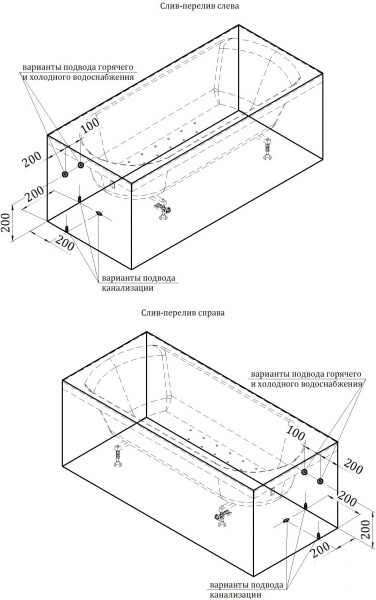 Слив-перелив слева

варианты подвода горячего и холодного водоснабжения

100

200

200

200

200

варианты подвода канализации

Слив-перелив справа

варианты подвода горячего и холодного водоснабжения

100

200

200

200

200

варианты подвода канализации