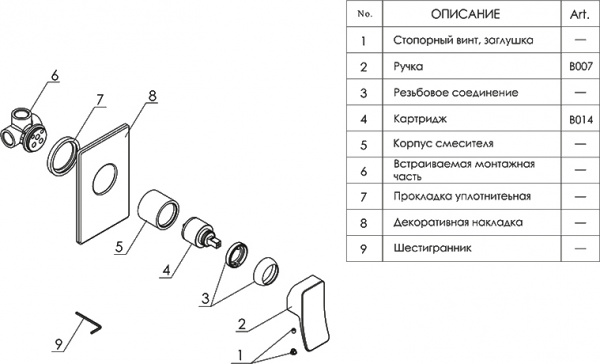 6

7

8

5

4

3

2

9

1

| No. | ОПИСАНИЕ | Art. |
|---|---|---|
| 1 | Стопорный винт, заглушка | — |
| 2 | Ручка | B007 |
| 3 | Резьбовое соединение | — |
| 4 | Картридж | B014 |
| 5 | Корпус смесителя | — |
| 6 | Встраиваемая монтажная часть | — |
| 7 | Прокладка уплотнитеьная | — |
| 8 | Декоративная накладка | — |
| 9 | Шестигранник | — |