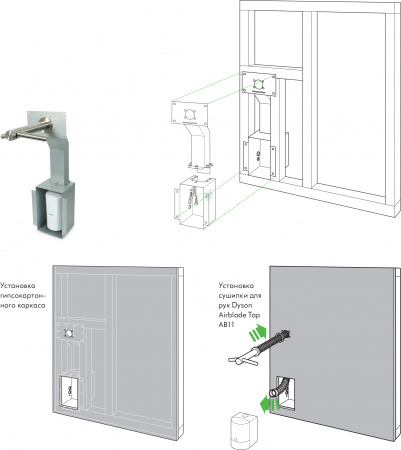 Установка гипсокартонного каркаса

Установка сушилки для рук Dyson Airblade Tap AB11