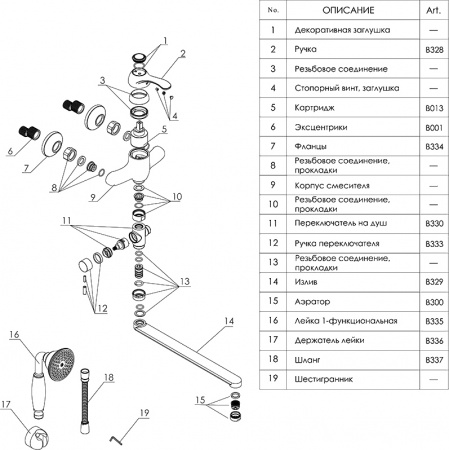 1
2
3
4
5
6
7
8
9
10
11
12
13
14
15
16
17
18
19

| No. | ОПИСАНИЕ | Art. |
|---|---|---|
| 1 | Декоративная заглушка | — |
| 2 | Ручка | B328 |
| 3 | Резьбовое соединение | — |
| 4 | Стопорный винт, заглушка | — |
| 5 | Картридж | B013 |
| 6 | Эксцентрики | B001 |
| 7 | Фланцы | B334 |
| 8 | Резьбовое соединение, прокладки | — |
| 9 | Корпус смесителя | — |
| 10 | Резьбовое соединение, прокладки | — |
| 11 | Переключатель на душ | B330 |
| 12 | Ручка переключателя | B333 |
| 13 | Резьбовое соединение, прокладки | — |
| 14 | Излив | B329 |
| 15 | Аэратор | B300 |
| 16 | Лейка 1-функциональная | B335 |
| 17 | Держатель лейки | B336 |
| 18 | Шланг | B337 |
| 19 | Шестигранник | — |