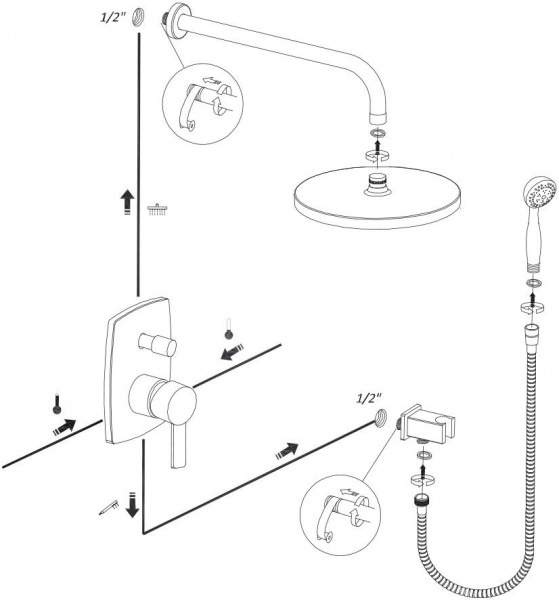 1/2"

1/2"