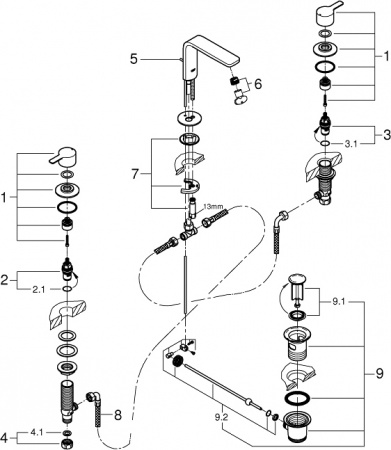 5
6
1
3
3.1
7
13mm
1
2
2.1
9.1
9
8
9.2
4
4.1