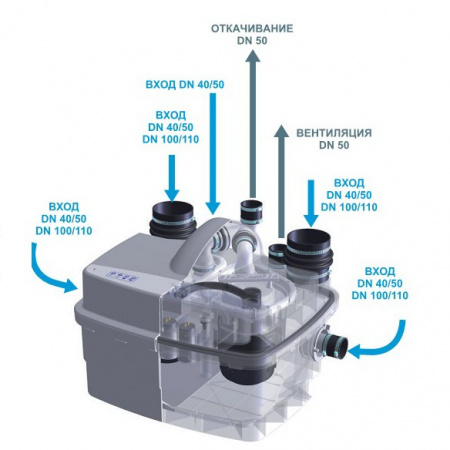 ОТКАЧИВАНИЕ
DN 50

ВХОД DN 40/50

ВХОД
DN 40/50
DN 100/110

ВЕНТИЛЯЦИЯ
DN 50

ВХОД
DN 40/50
DN 100/110

ВХОД
DN 40/50
DN 100/110

ВХОД
DN 40/50
DN 100/110