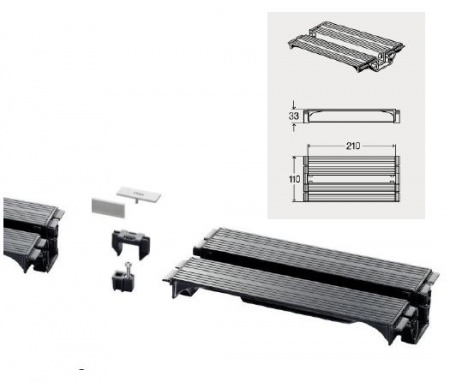 33

210

110