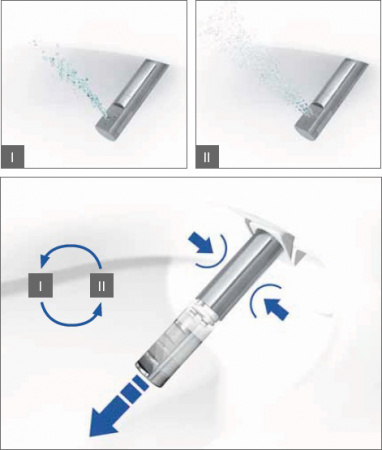 I

II

I

II