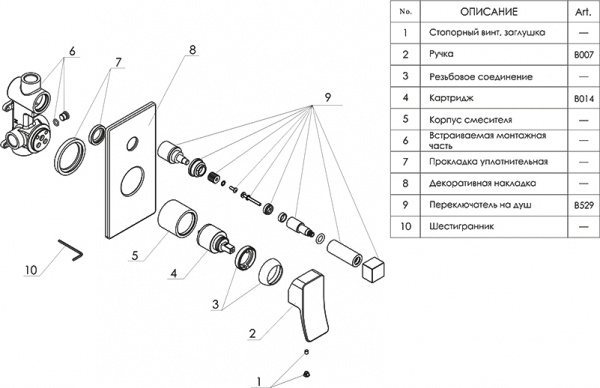 6
7
8
9
10
5
4
3
2
1

| No. | ОПИСАНИЕ | Art. |
|---|---|---|
| 1 | Стопорный винт, заглушка | — |
| 2 | Ручка | B007 |
| 3 | Резьбовое соединение | — |
| 4 | Картридж | B014 |
| 5 | Корпус смесителя | — |
| 6 | Встраиваемая монтажная часть | — |
| 7 | Прокладка уплотнительная | — |
| 8 | Декоративная накладка | — |
| 9 | Переключатель на душ | B529 |
| 10 | Шестигранник | — |