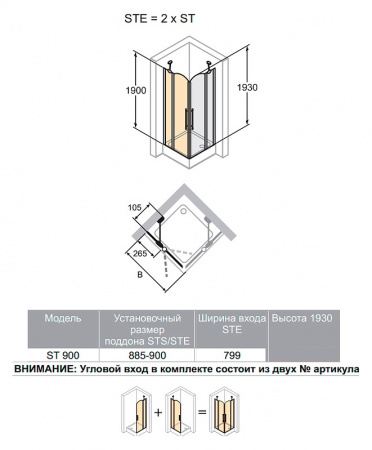 STE = 2 x ST

1900

1930

105

265

B

| Модель | Установочный размер поддона STS/STE | Ширина входа STE | Высота 1930 |
|---|---|---|---|
| ST 900 | 885-900 | 799 | |

ВНИМАНИЕ: Угловой вход в комплекте состоит из двух № артикула

+ =