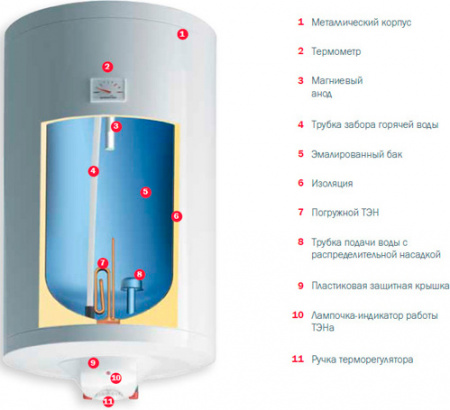 1
2
3
4
5
6
7
8
9
10
11

1 Металлический корпус

2 Термометр

3 Магниевый анод

4 Трубка забора горячей воды

5 Эмалированный бак

6 Изоляция

7 Погружной ТЭН

8 Трубка подачи воды с распределительной насадкой

9 Пластиковая защитная крышка

10 Лампочка-индикатор работы ТЭНа

11 Ручка терморегулятора