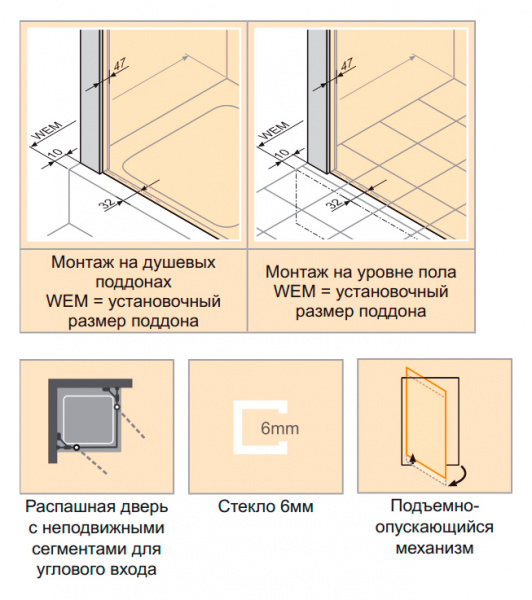 47

WEM

10

32

47

WEM

10

32

Монтаж на душевых поддонах
WEM = установочный размер поддона

Монтаж на уровне пола
WEM = установочный размер поддона

6mm

Распашная дверь с неподвижными сегментами для углового входа

Стекло 6мм

Подъемно-опускающийся механизм