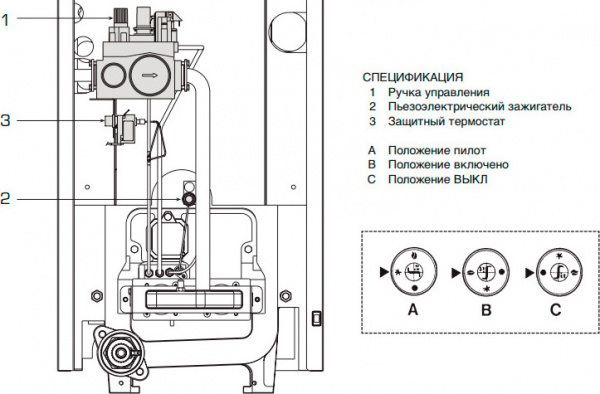 1

3

2

СПЕЦИФИКАЦИЯ
1 Ручка управления
2 Пьезоэлектрический зажигатель
3 Защитный термостат

A Положение пилот
B Положение включено
C Положение ВЫКЛ

A B C