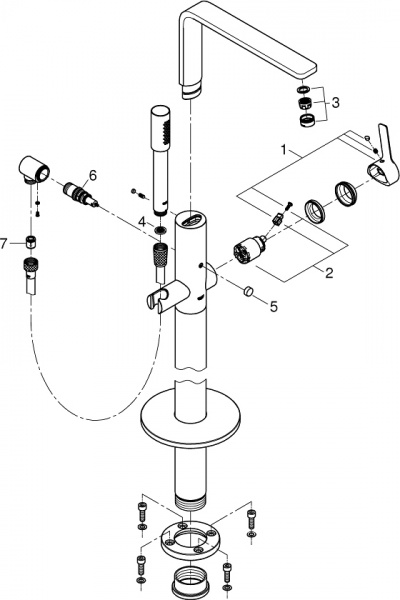 3
1
6
4
7
2
5