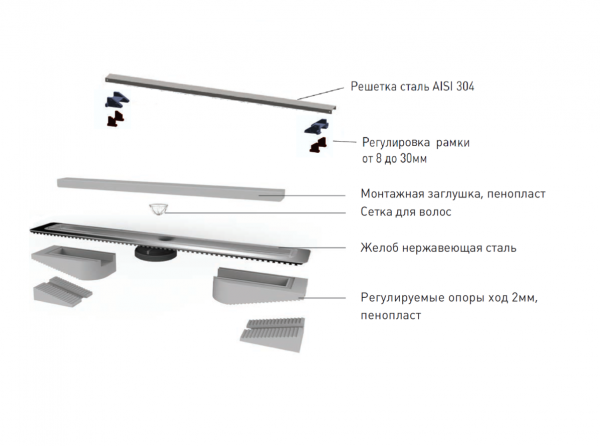 Решетка сталь AISI 304

Регулировка рамки
от 8 до 30мм

Монтажная заглушка, пенопласт

Сетка для волос

Желоб нержавеющая сталь

Регулируемые опоры ход 2мм,
пенопласт