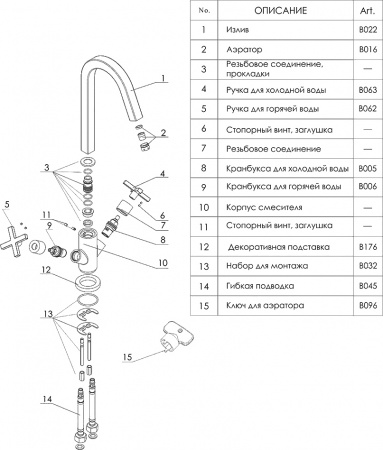 1
2
3
4
5
6
7
8
9
10
11
12
13
14
15

| No. | ОПИСАНИЕ | Art. |
|---|---|---|
| 1 | Излив | B022 |
| 2 | Аэратор | B016 |
| 3 | Резьбовое соединение, прокладки | — |
| 4 | Ручка для холодной воды | B063 |
| 5 | Ручка для горячей воды | B062 |
| 6 | Стопорный винт, заглушка | — |
| 7 | Резьбовое соединение | — |
| 8 | Кранбукса для холодной воды | B005 |
| 9 | Кранбукса для горячей воды | B006 |
| 10 | Корпус смесителя | — |
| 11 | Стопорный винт, заглушка | — |
| 12 | Декоративная подставка | B176 |
| 13 | Набор для монтажа | B032 |
| 14 | Гибкая подводка | B045 |
| 15 | Ключ для аэратора | B096 |