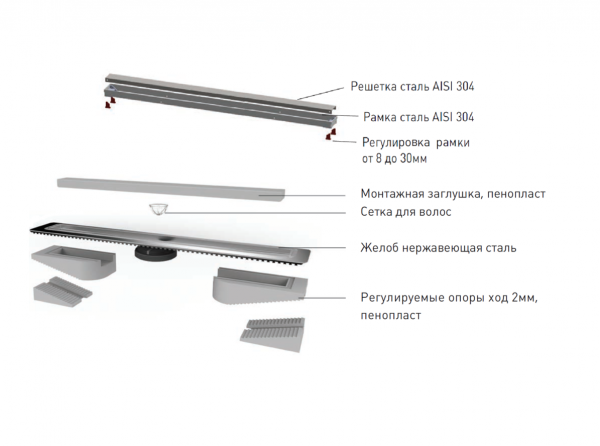 Решетка сталь AISI 304

Рамка сталь AISI 304

Регулировка рамки
от 8 до 30мм

Монтажная заглушка, пенопласт

Сетка для волос

Желоб нержавеющая сталь

Регулируемые опоры ход 2мм,
пенопласт