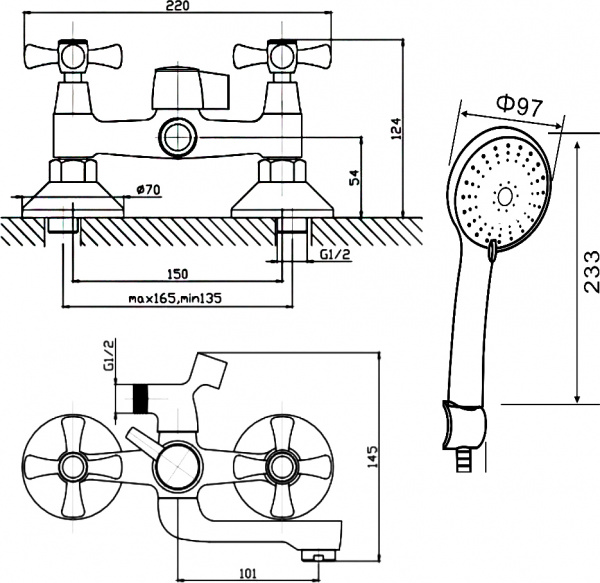 220
124
54
ø70
G1/2
150
max165,min135
Φ97
233
G1/2
145
101